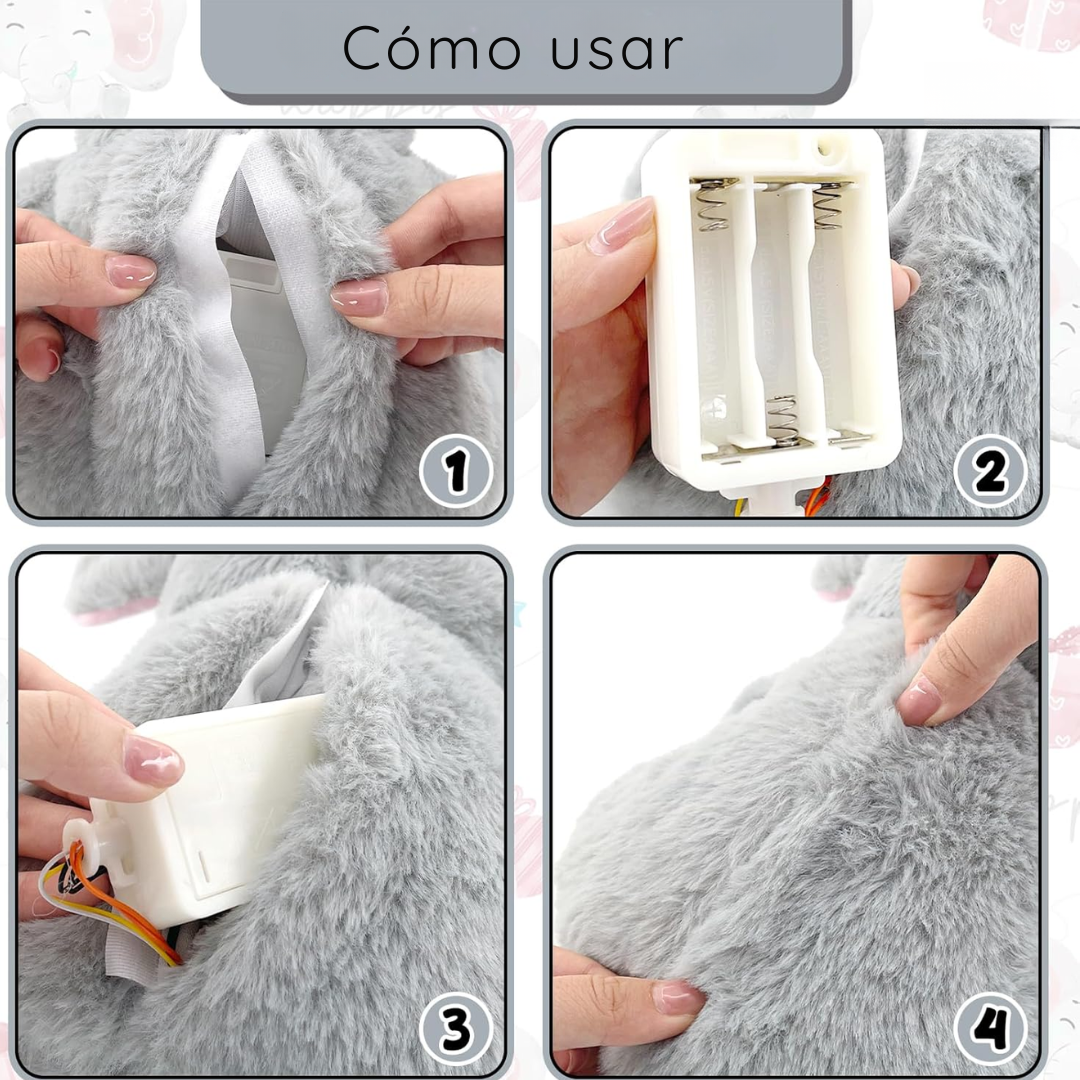 Cómo usar

1

2

3

4