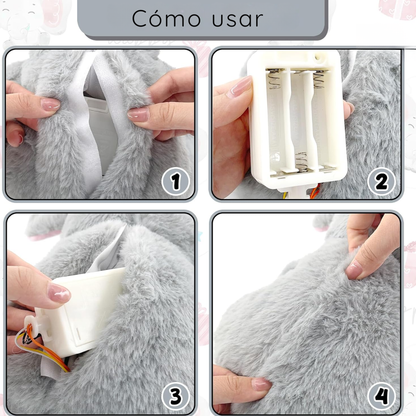 Cómo usar

1

2

3

4